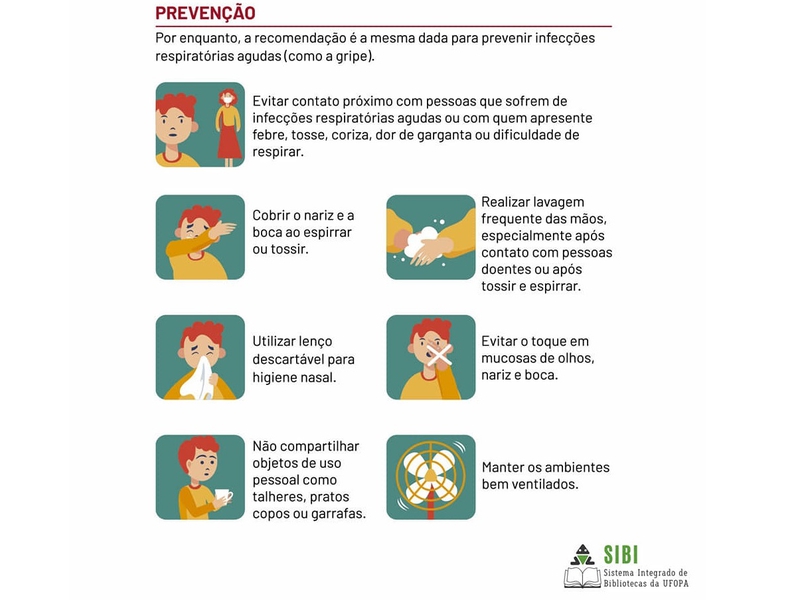 PREVENÇÃO

Por enquanto, a recomendação é a mesma dada para prevenir infecções respiratórias agudas (como a gripe).

Evitar contato próximo com pessoas que sofrem de infecções respiratórias agudas ou com quem apresente febre, tosse, coriza, dor de garganta ou dificuldade de respirar.

Cobrir o nariz e a boca ao espirrar ou tossir.

Realizar lavagem frequente das mãos, especialmente após contato com pessoas doentes ou após tossir e espirrar.

Utilizar lenço descartável para higiene nasal.

Evitar o toque em mucosas de olhos, nariz e boca.

Não compartilhar objetos de uso pessoal como talheres, pratos copos ou garrafas.

Manter os ambientes bem ventilados.

SIBI
Sistema Integrado de Bibliotecas da UFOPA